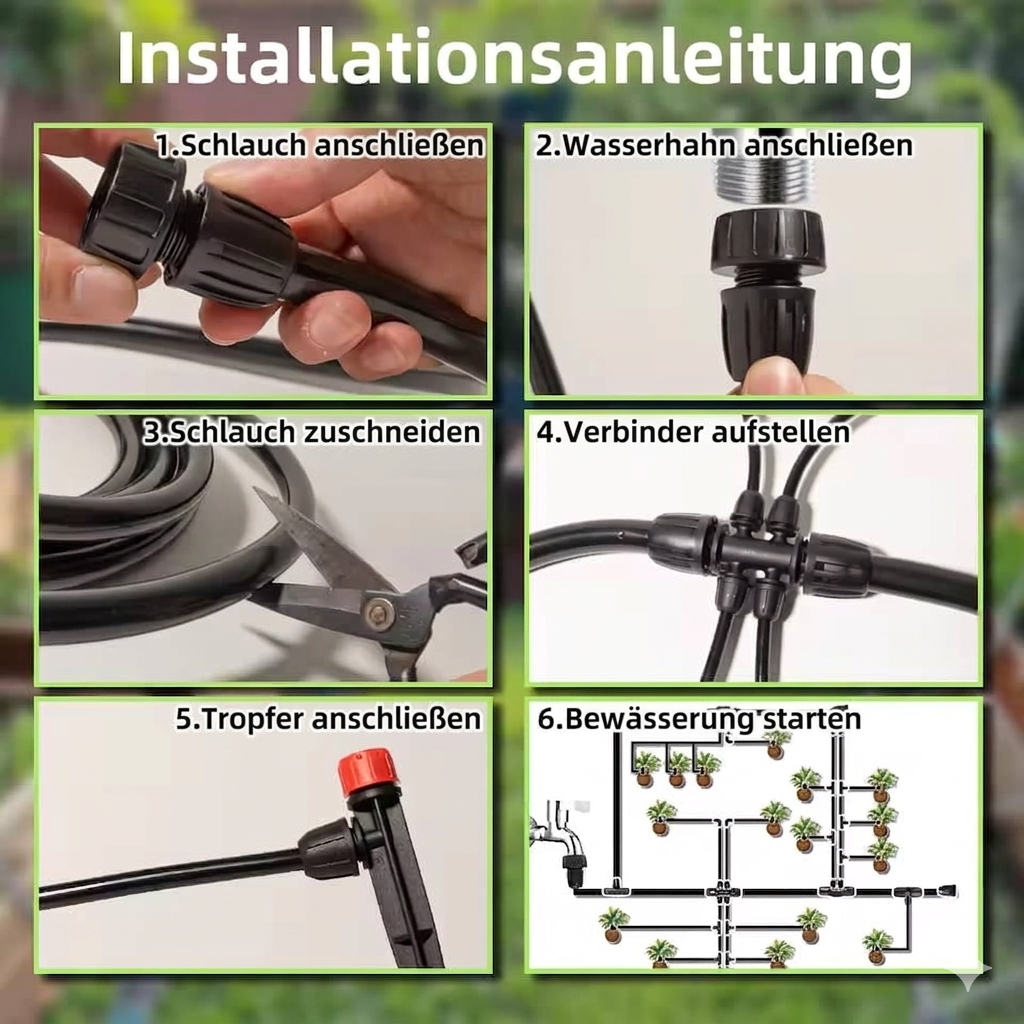 Installationsanleitung

1.Schlauch anschließen

2.Wasserhahn anschließen

3.Schlauch zuschneiden

4.Verbinder aufstellen

5.Tropfer anschließen

6.Bewässerung starten