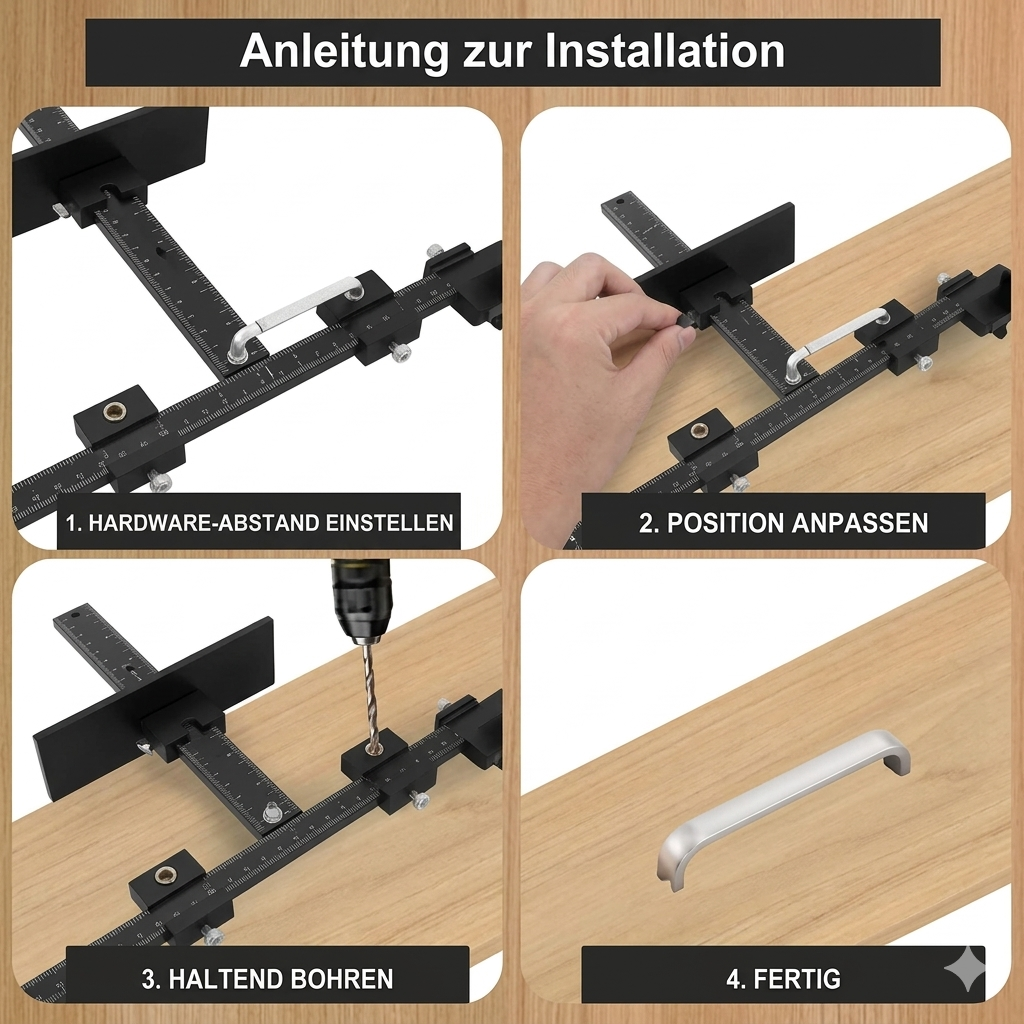 Anleitung zur Installation

1. HARDWARE-ABSTAND EINSTELLEN

2. POSITION ANPASSEN

3. HALTEND BOHREN

4. FERTIG