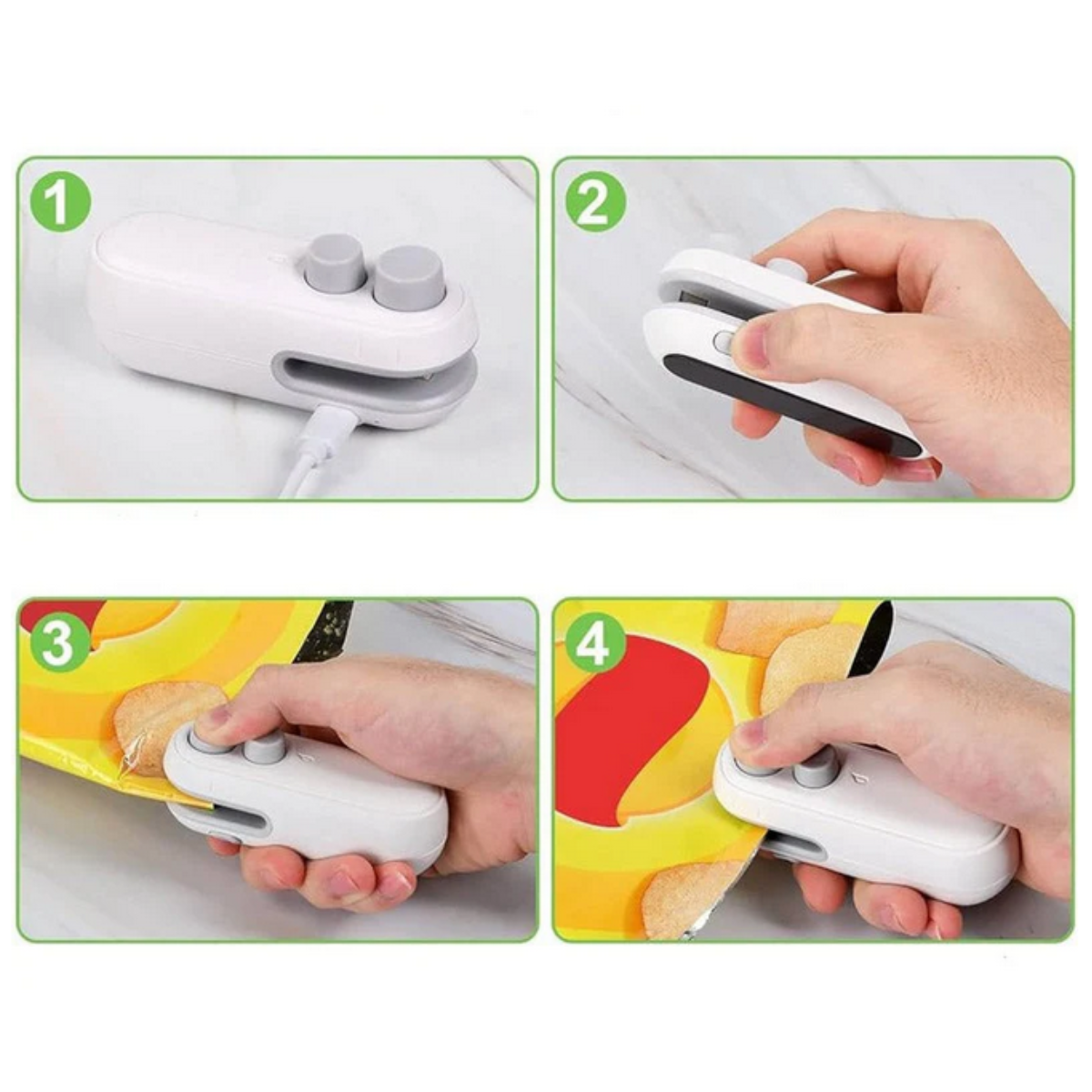 1

2

3

4